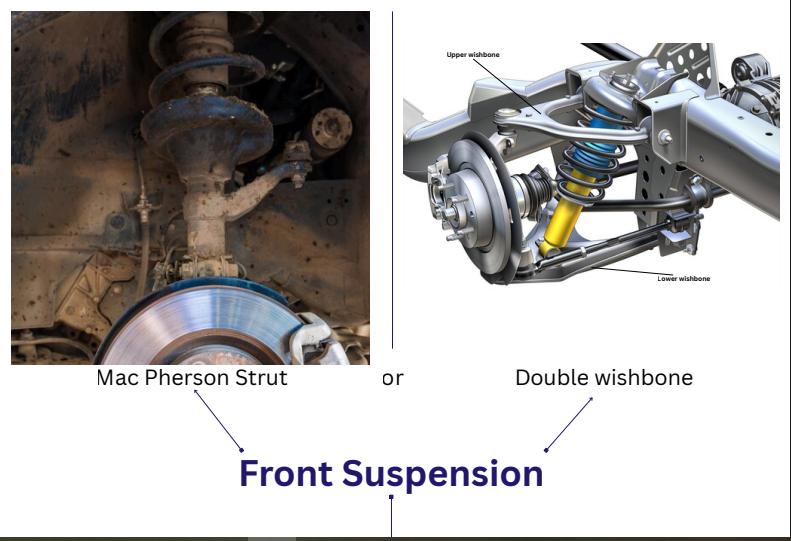 Upper wishbone

Lower wishbone

Mac Pherson Strut or Double wishbone

Front Suspension